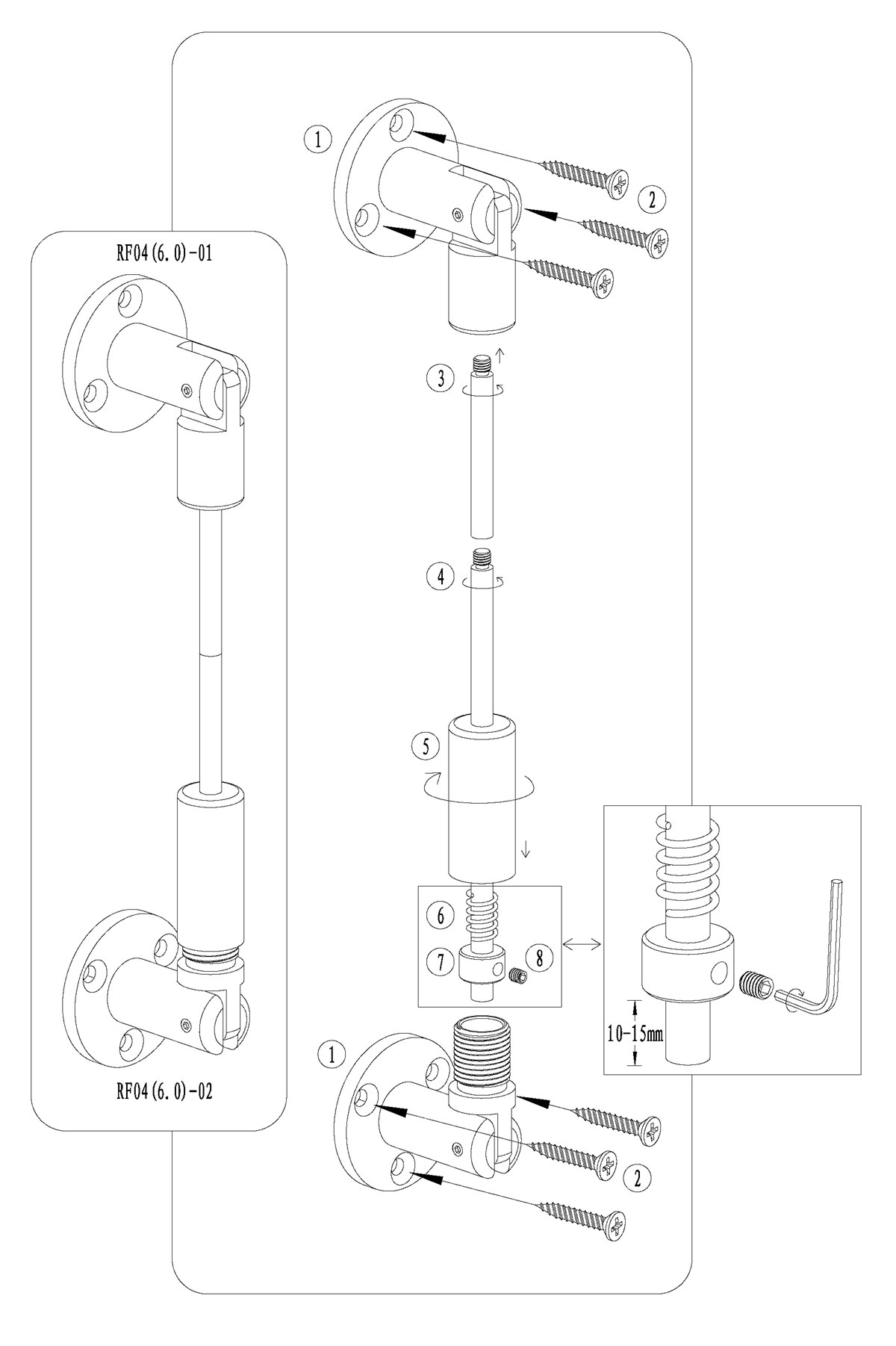 RF04(6.0)-01

RF04(6.0)-02

1

2

3

4

5

6

7

8

10-15mm

1

2