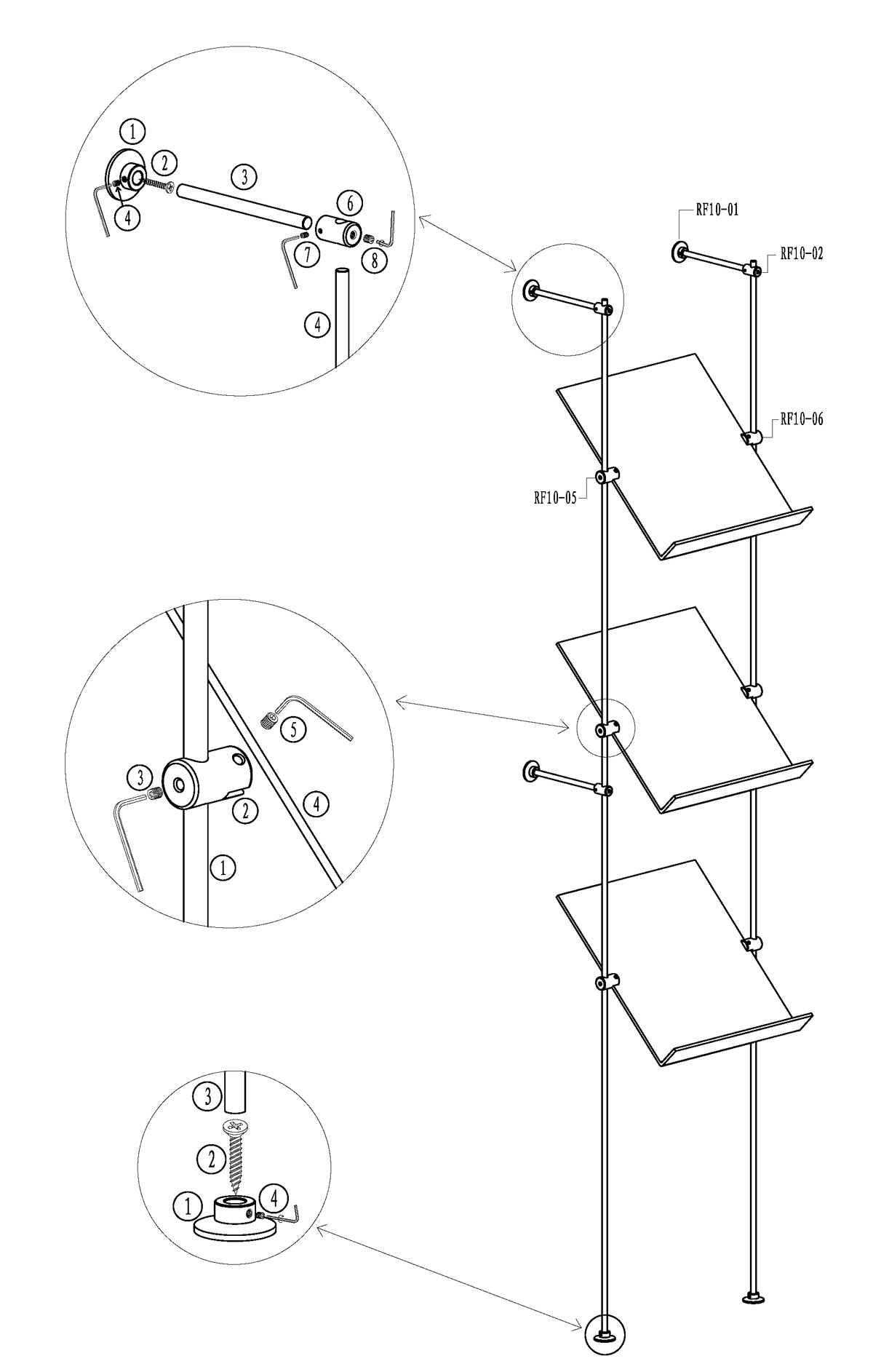 1
2
3
4
6
7
8
4

RF10-01
RF10-02
RF10-06
RF10-05

5
3
2
4
1

3
2
1
4