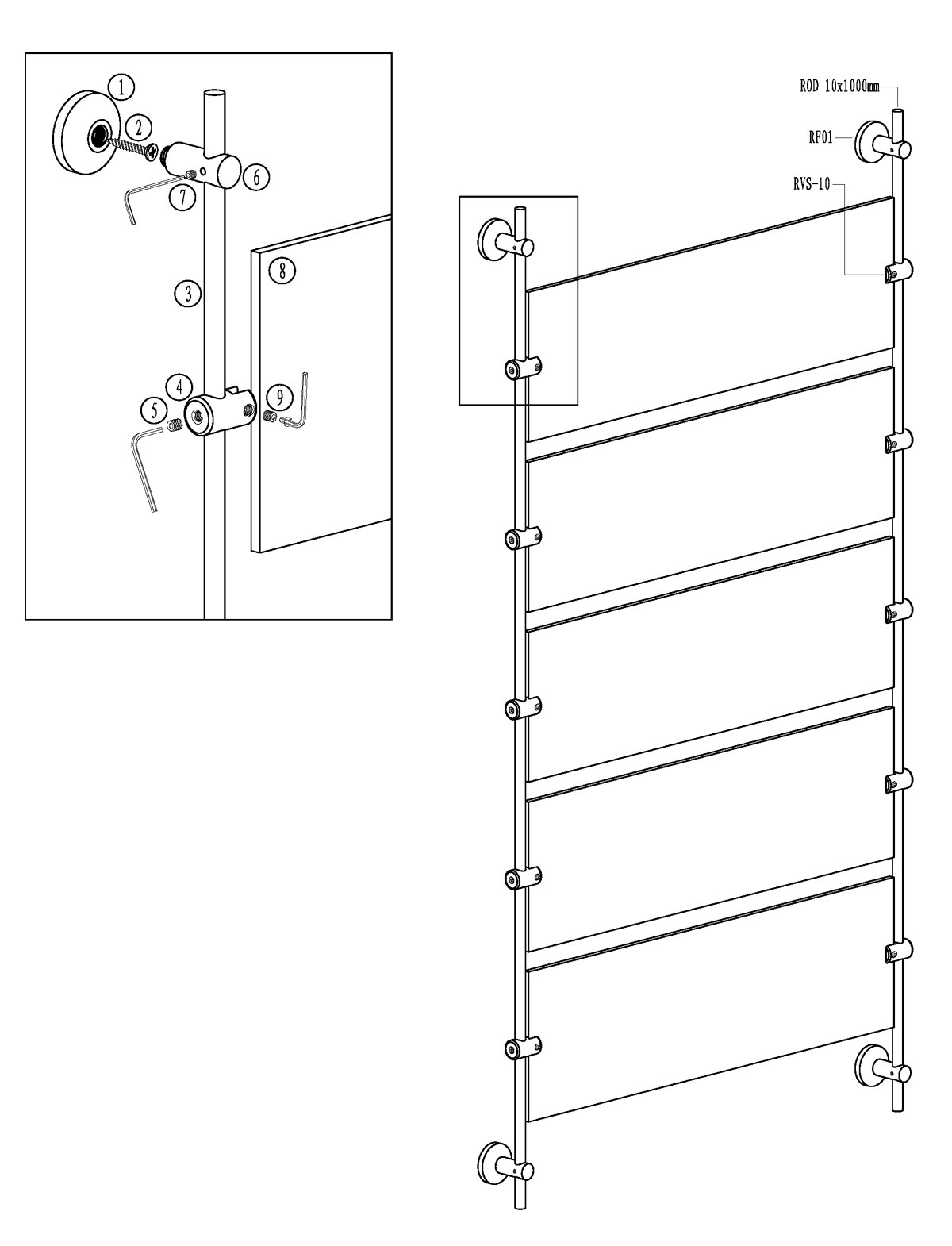 1
2
6
7
3
8
4
5
9

ROD 10x1000mm
RF01
RVS-10