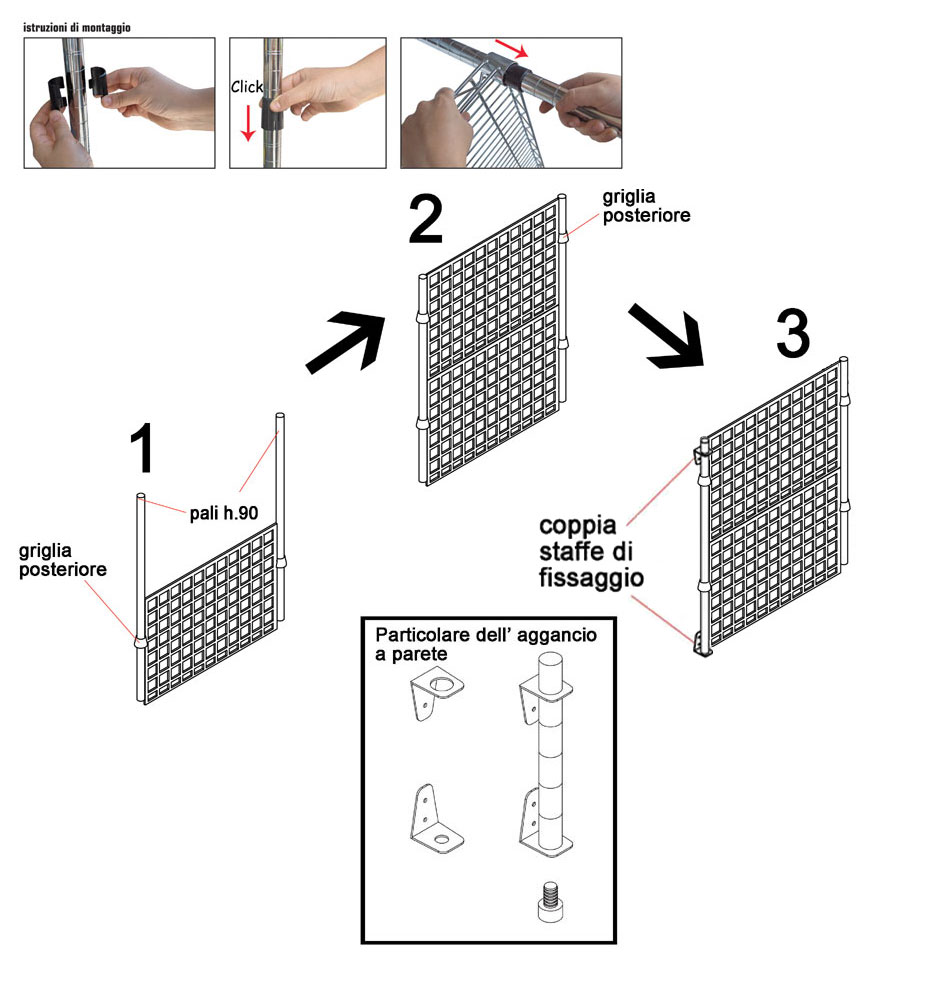 istruzioni di montaggio

Click

2

griglia posteriore

3

1

pali h.90

griglia posteriore

coppia staffe di fissaggio

Particolare dell' aggancio a parete