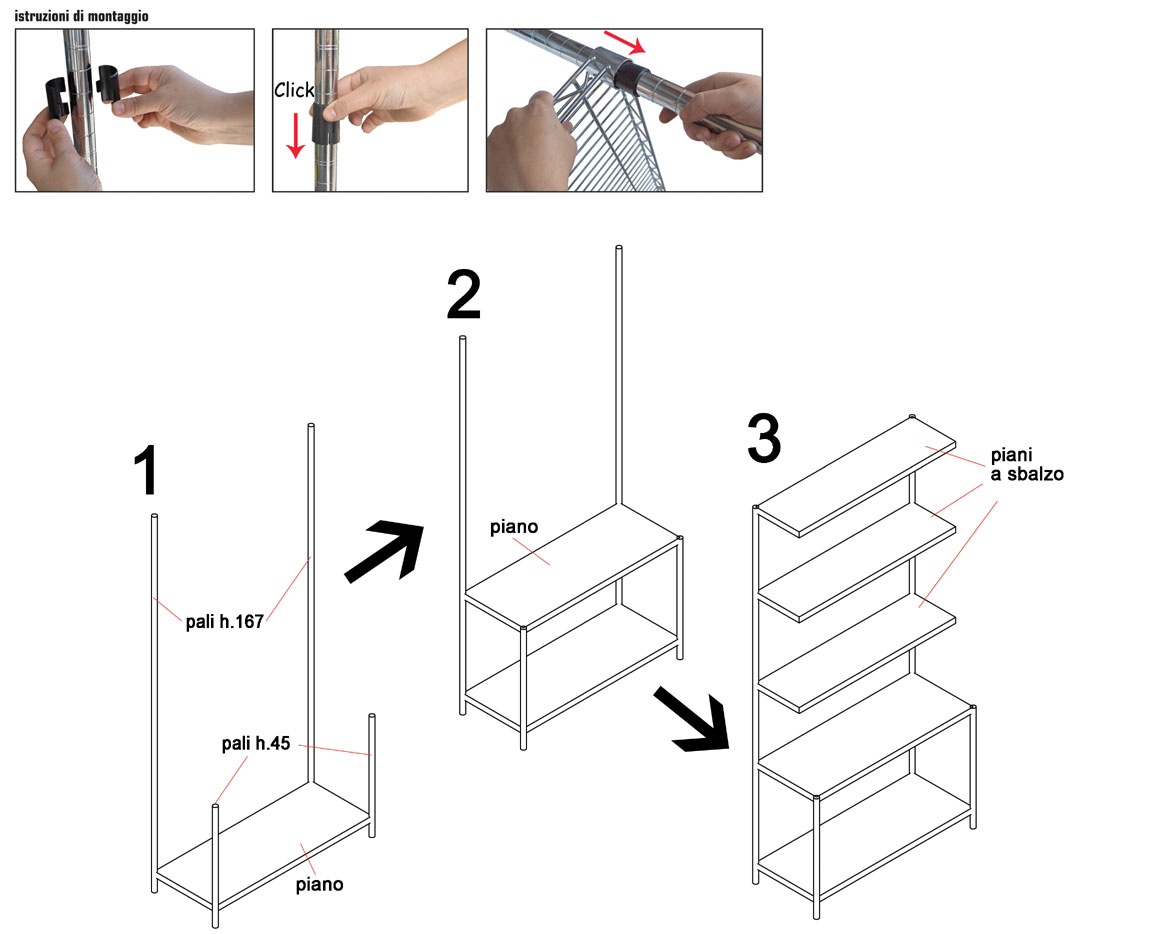 istruzioni di montaggio

Click

1

pali h.167

pali h.45

piano

2

piano

3

piani a sbalzo