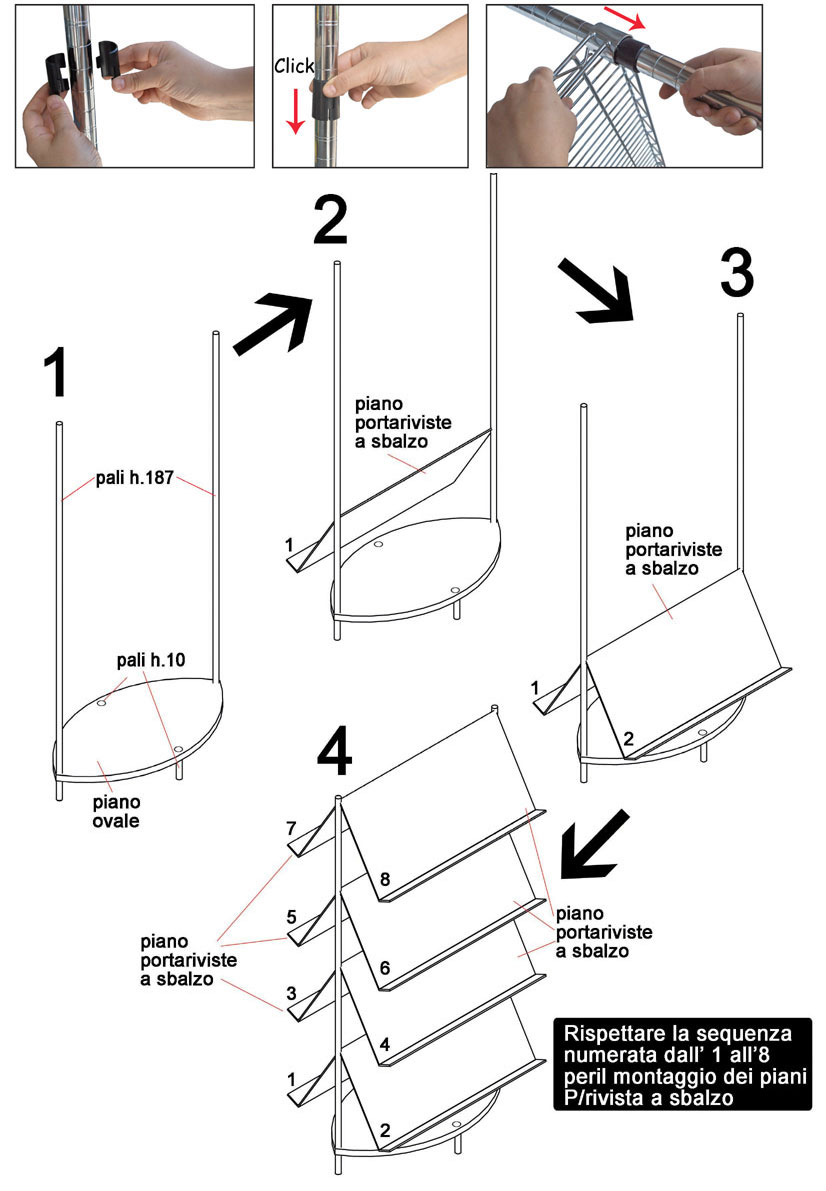 Click

1

pali h.187

pali h.10

piano ovale

2

piano portariviste a sbalzo

1

3

piano portariviste a sbalzo

1

2

4

7

8

5

6

3

4

1

2

piano portariviste a sbalzo

piano portariviste a sbalzo

Rispettare la sequenza numerata dall' 1 all'8 peril montaggio dei piani P/rivista a sbalzo