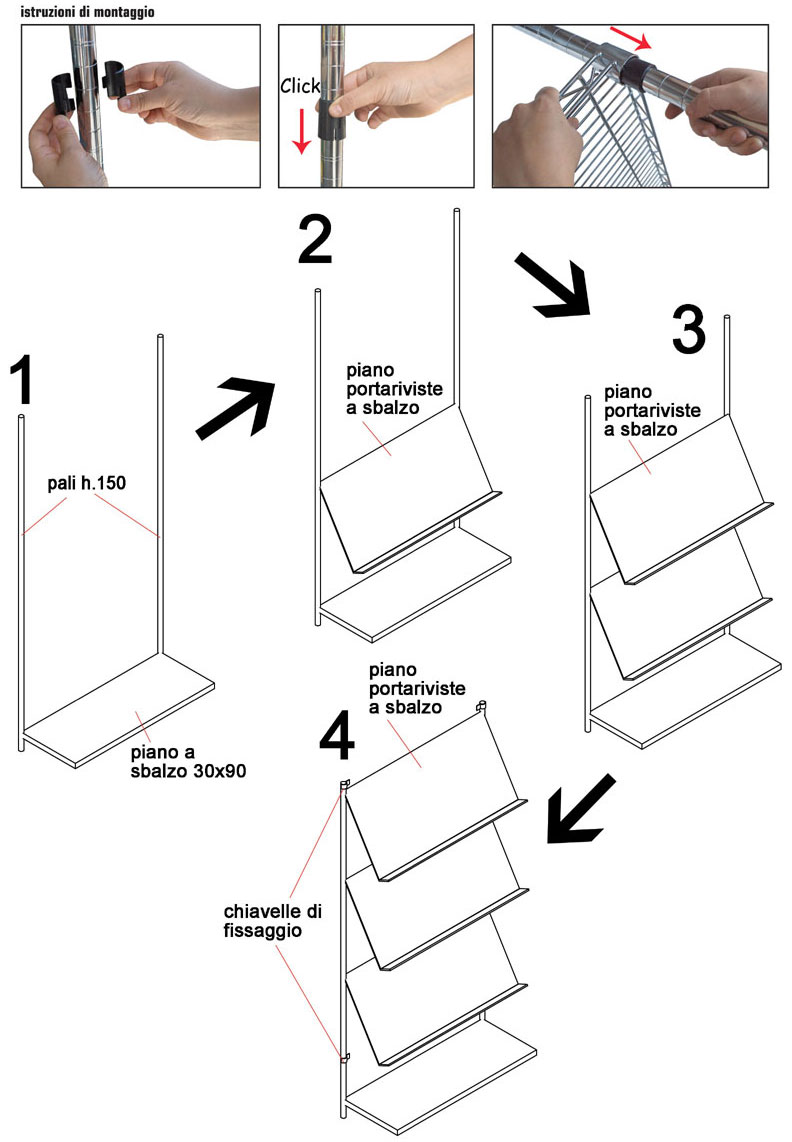 istruzioni di montaggio

Click

1

pali h.150

piano a sbalzo 30x90

2

piano portariviste a sbalzo

3

piano portariviste a sbalzo

4

piano portariviste a sbalzo

chiavelle di fissaggio