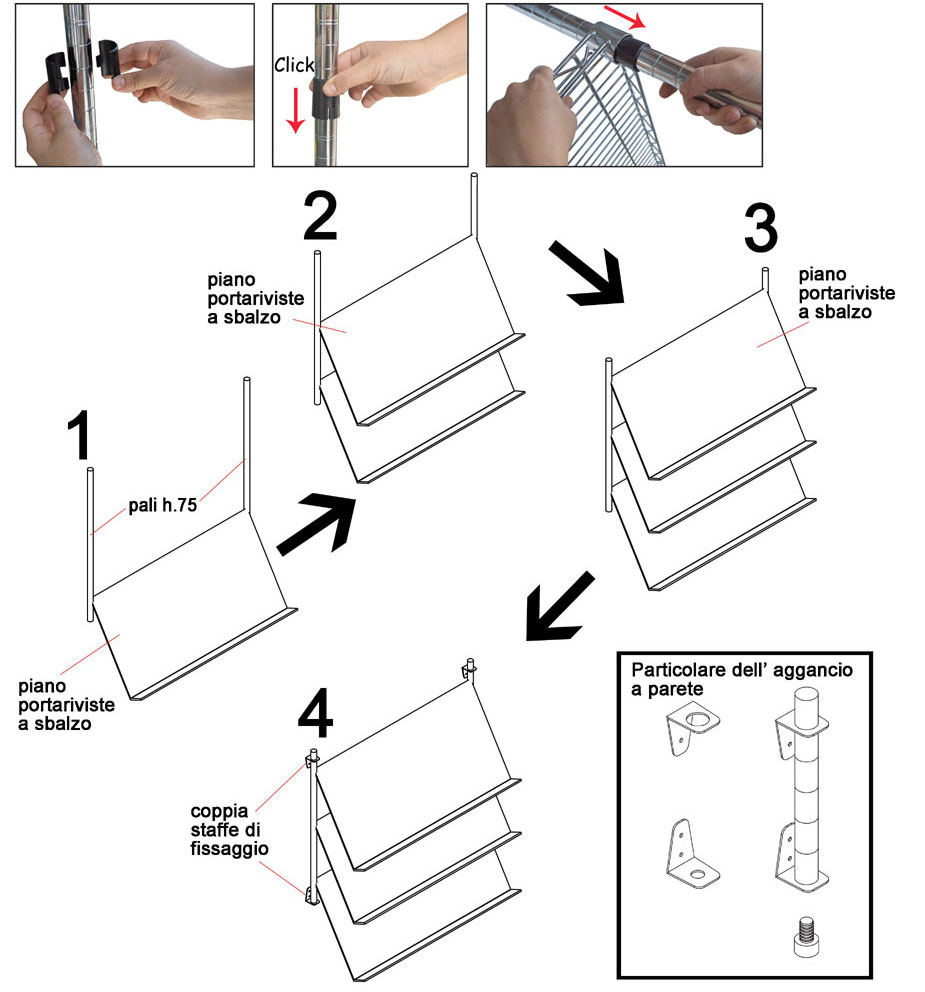 Click

2

piano portariviste a sbalzo

3

piano portariviste a sbalzo

1

pali h.75

piano portariviste a sbalzo

4

coppia staffe di fissaggio

Particolare dell' aggancio a parete