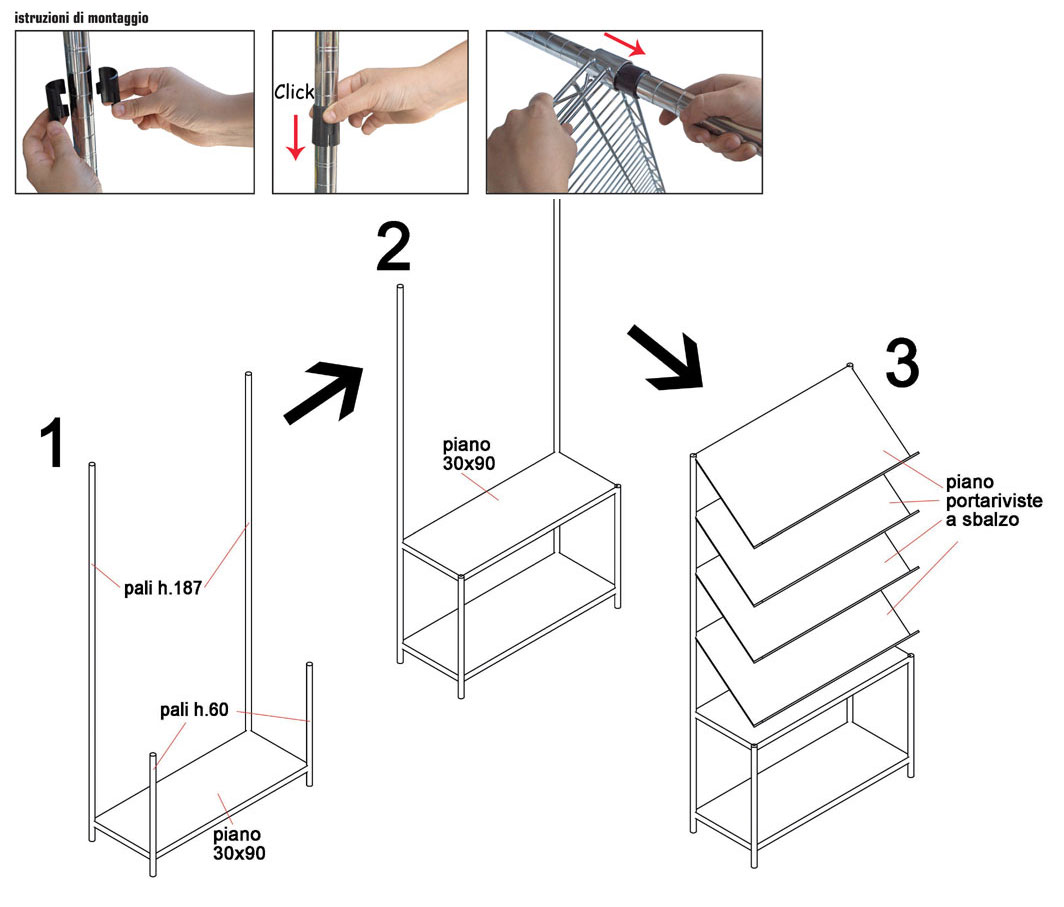 istruzioni di montaggio

Click

1

pali h.187

pali h.60

piano 30x90

2

piano 30x90

3

piano portariviste a sbalzo