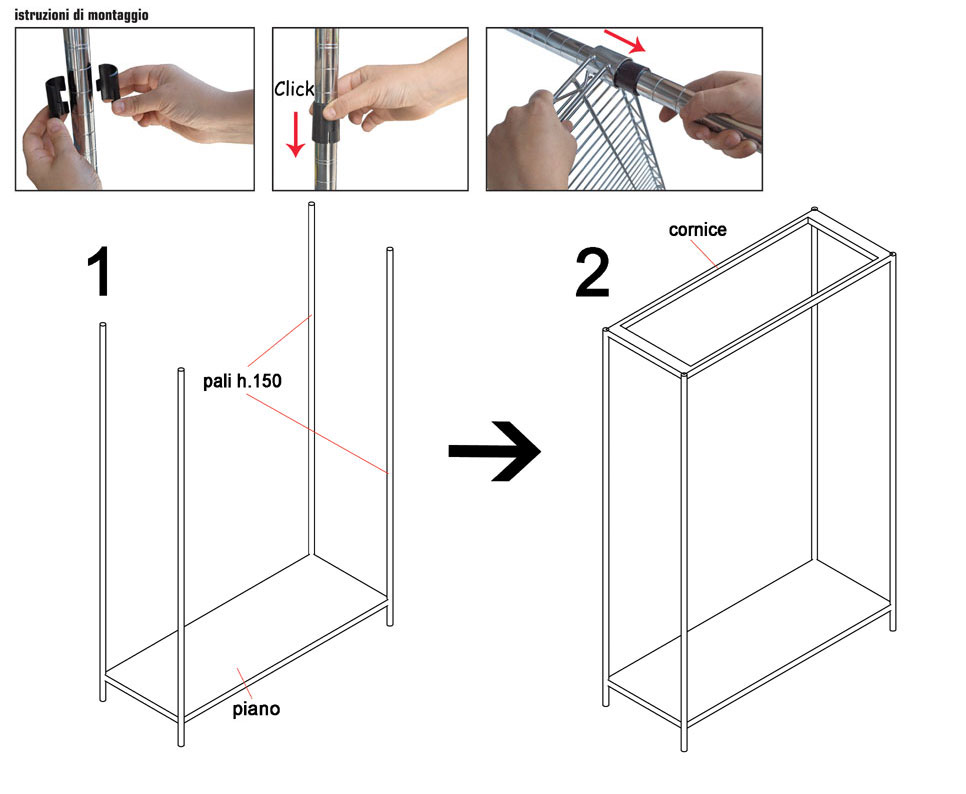 istruzioni di montaggio

Click

1

pali h.150

piano

2

cornice