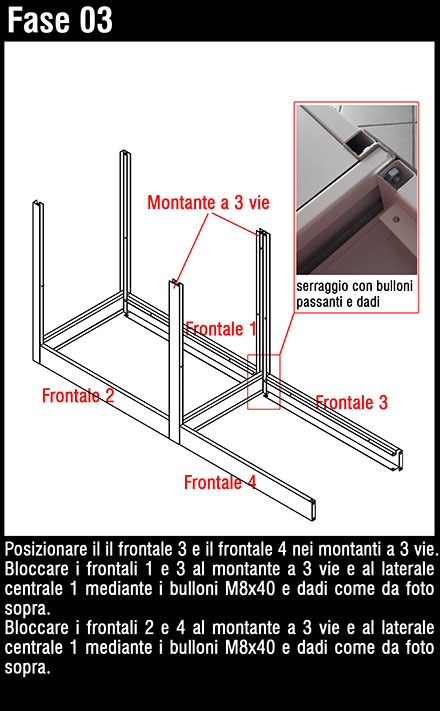 Fase 03

Montante a 3 vie

serraggio con bulloni passanti e dadi

Frontale 1

Frontale 2

Frontale 3

Frontale 4

Posizionare il il frontale 3 e il frontale 4 nei montanti a 3 vie. Bloccare i frontali 1 e 3 al montante a 3 vie e al laterale centrale 1 mediante i bulloni M8x40 e dadi come da foto sopra.
Bloccare i frontali 2 e 4 al montante a 3 vie e al laterale centrale 1 mediante i bulloni M8x40 e dadi come da foto sopra.