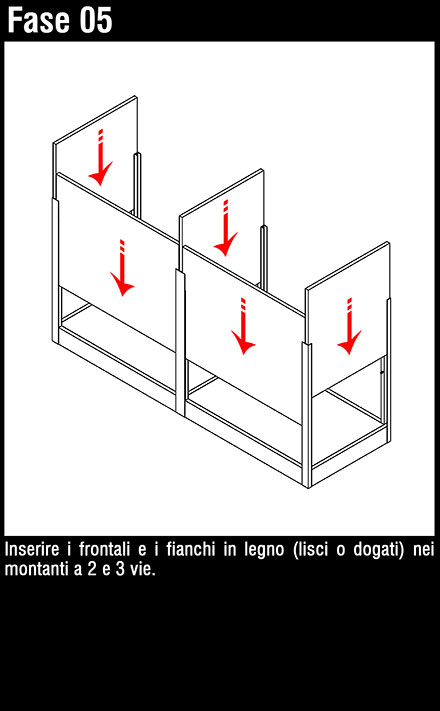 Fase 05

Inserire i frontali e i fianchi in legno (lisci o dogati) nei montanti a 2 e 3 vie.