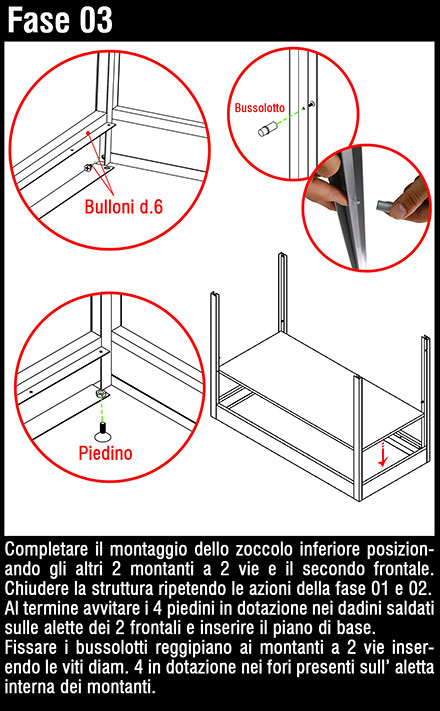 Fase 03

Bulloni d.6

Bussolotto

Piedino

Completare il montaggio dello zoccolo inferiore posizionando gli altri 2 montanti a 2 vie e il secondo frontale. Chiudere la struttura ripetendo le azioni della fase 01 e 02. Al termine avvitare i 4 piedini in dotazione nei dadini saldati sulle alette dei 2 frontali e inserire il piano di base.
Fissare i bussolotti reggipiano ai montanti a 2 vie inserendo le viti diam. 4 in dotazione nei fori presenti sull' aletta interna dei montanti.