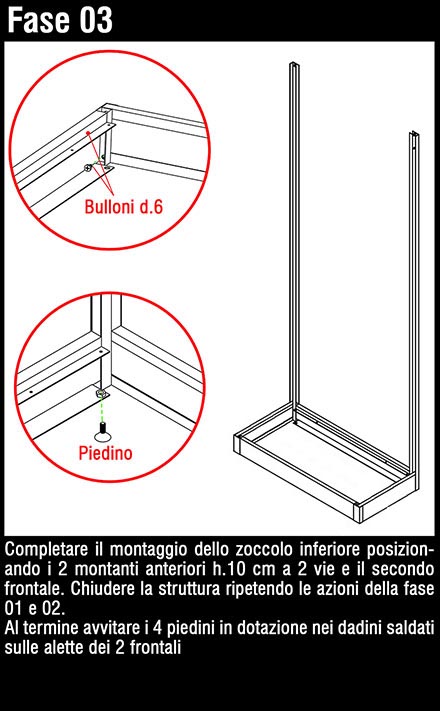 Fase 03

Bulloni d.6

Piedino

Completare il montaggio dello zoccolo inferiore posizionando i 2 montanti anteriori h.10 cm a 2 vie e il secondo frontale. Chiudere la struttura ripetendo le azioni della fase 01 e 02.
Al termine avvitare i 4 piedini in dotazione nei dadini saldati sulle alette dei 2 frontali