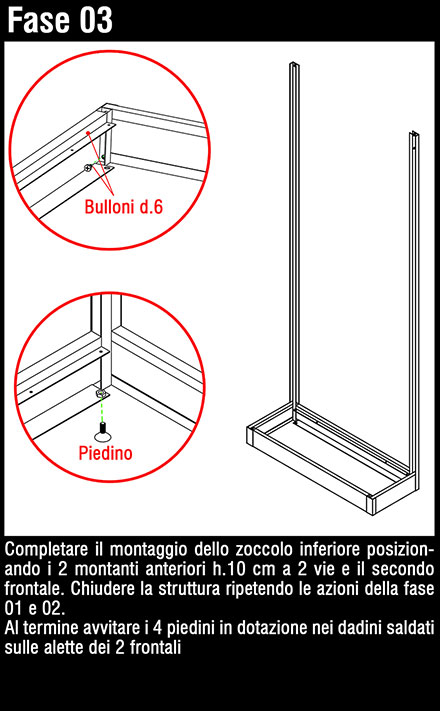 Fase 03

Bulloni d.6

Piedino

Completare il montaggio dello zoccolo inferiore posizionando i 2 montanti anteriori h.10 cm a 2 vie e il secondo frontale. Chiudere la struttura ripetendo le azioni della fase 01 e 02.
Al termine avvitare i 4 piedini in dotazione nei dadini saldati sulle alette dei 2 frontali