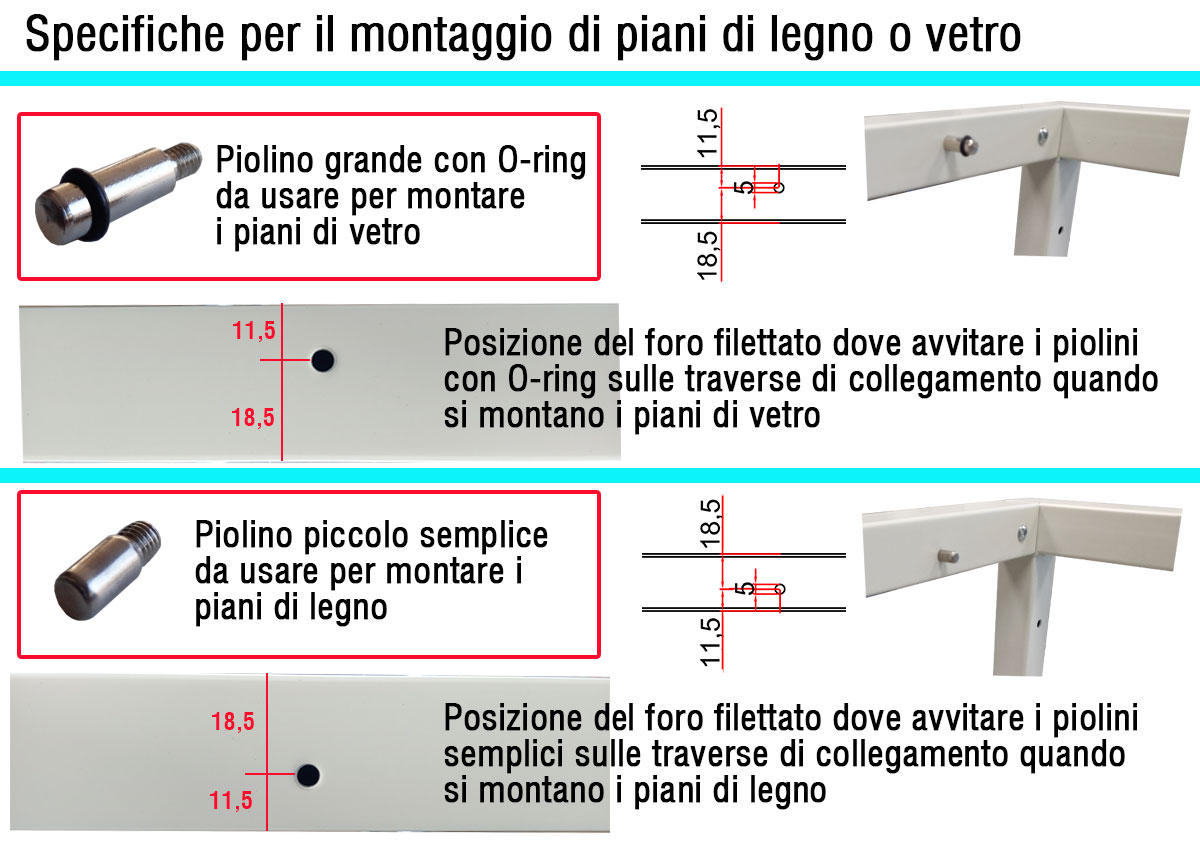 Specifiche per il montaggio di piani di legno o vetro

Piolino grande con O-ring da usare per montare i piani di vetro

11,5
5
18,5

11,5
18,5

Posizione del foro filettato dove avvitare i piolini con O-ring sulle traverse di collegamento quando si montano i piani di vetro

Piolino piccolo semplice da usare per montare i piani di legno

18,5
5
11,5

18,5
11,5

Posizione del foro filettato dove avvitare i piolini semplici sulle traverse di collegamento quando si montano i piani di legno