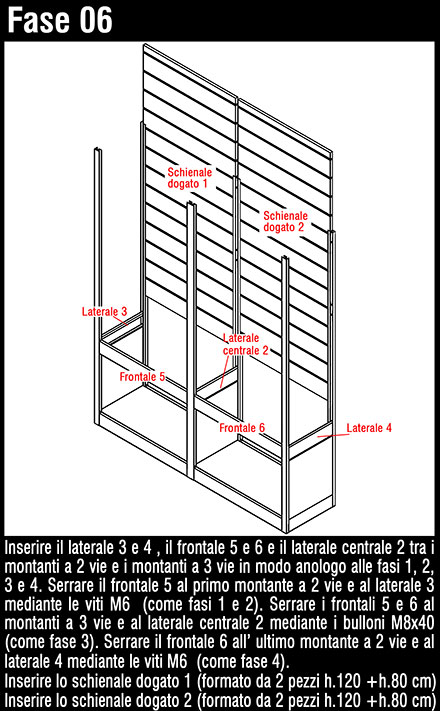 Fase 06

Schienale dogato 1

Schienale dogato 2

Laterale 3

Laterale centrale 2

Frontale 5

Frontale 6

Laterale 4

Inserire il laterale 3 e 4 , il frontale 5 e 6 e il laterale centrale 2 tra i montanti a 2 vie e i montanti a 3 vie in modo anologo alle fasi 1, 2, 3 e 4. Serrare il frontale 5 al primo montante a 2 vie e al laterale 3 mediante le viti M6 (come fasi 1 e 2). Serrare i frontali 5 e 6 al montanti a 3 vie e al laterale centrale 2 mediante i bulloni M8x40 (come fase 3). Serrare il frontale 6 all' ultimo montante a 2 vie e al laterale 4 mediante le viti M6 (come fase 4).
Inserire lo schienale dogato 1 (formato da 2 pezzi h.120 +h.80 cm)
Inserire lo schienale dogato 2 (formato da 2 pezzi h.120 +h.80 cm)