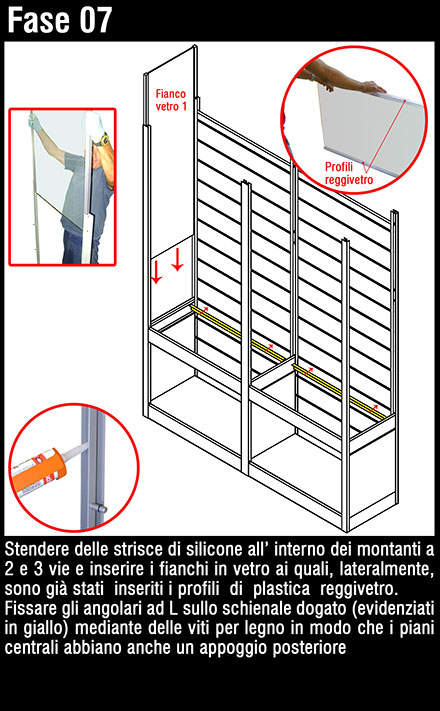 Fase 07

Fianco vetro 1

Profili reggivetro

Stendere delle strisce di silicone all' interno dei montanti a 2 e 3 vie e inserire i fianchi in vetro ai quali, lateralmente, sono già stati inseriti i profili di plastica reggivetro. Fissare gli angolari ad L sullo schienale dogato (evidenziati in giallo) mediante delle viti per legno in modo che i piani centrali abbiano anche un appoggio posteriore