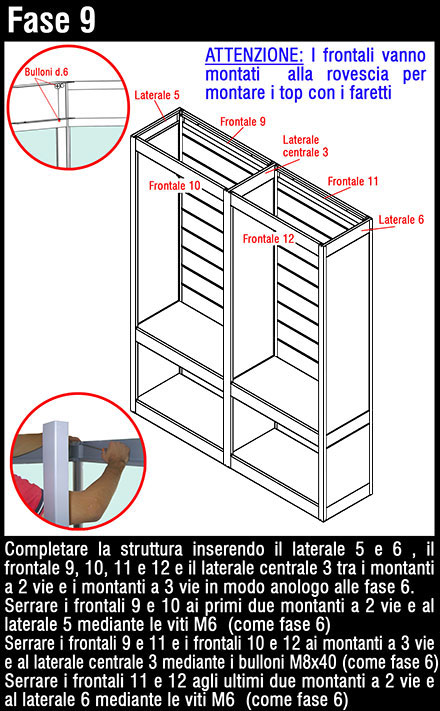 Fase 9

ATTENZIONE: I frontali vanno montati alla rovescia per montare i top con i faretti

Bulloni d.6

Laterale 5

Frontale 9

Laterale centrale 3

Frontale 10

Frontale 11

Laterale 6

Frontale 12

Completare la struttura inserendo il laterale 5 e 6 , il frontale 9, 10, 11 e 12 e il laterale centrale 3 tra i montanti a 2 vie e i montanti a 3 vie in modo anologo alle fase 6.
Serrare i frontali 9 e 10 ai primi due montanti a 2 vie e al laterale 5 mediante le viti M6 (come fase 6)
Serrare i frontali 9 e 11 e i frontali 10 e 12 ai montanti a 3 vie e al laterale centrale 3 mediante i bulloni M8x40 (come fase 6)
Serrare i frontali 11 e 12 agli ultimi due montanti a 2 vie e al laterale 6 mediante le viti M6 (come fase 6)