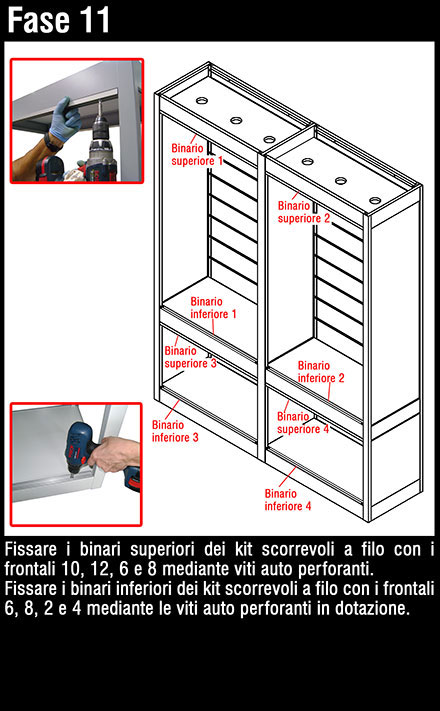 Fase 11

Binario superiore 1

Binario superiore 2

Binario inferiore 1

Binario superiore 3

Binario inferiore 2

Binario inferiore 3

Binario superiore 4

Binario inferiore 4

Fissare i binari superiori dei kit scorrevoli a filo con i frontali 10, 12, 6 e 8 mediante viti auto perforanti.
Fissare i binari inferiori dei kit scorrevoli a filo con i frontali 6, 8, 2 e 4 mediante le viti auto perforanti in dotazione.