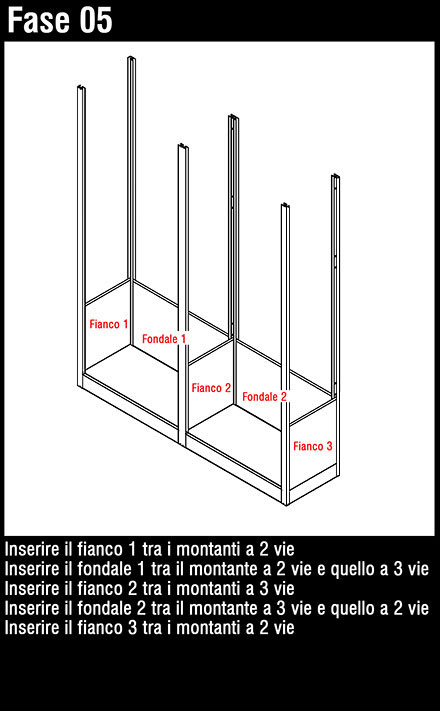 Fase 05

Fianco 1
Fondale 1
Fianco 2
Fondale 2
Fianco 3

Inserire il fianco 1 tra i montanti a 2 vie
Inserire il fondale 1 tra il montante a 2 vie e quello a 3 vie
Inserire il fianco 2 tra i montanti a 3 vie
Inserire il fondale 2 tra il montante a 3 vie e quello a 2 vie
Inserire il fianco 3 tra i montanti a 2 vie