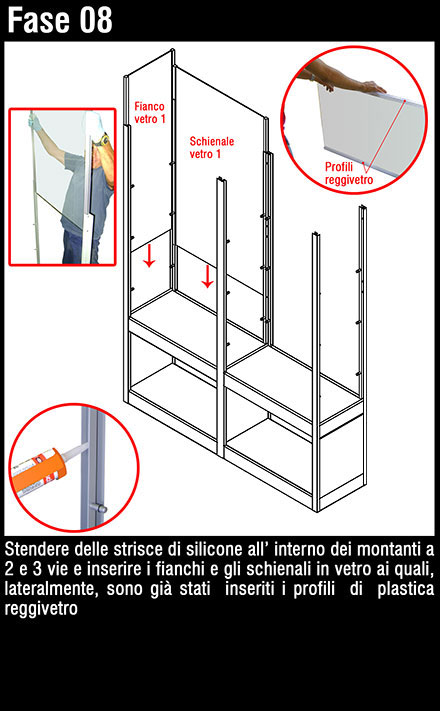 Fase 08

Fianco vetro 1

Schienale vetro 1

Profili reggivetro

Stendere delle strisce di silicone all' interno dei montanti a 2 e 3 vie e inserire i fianchi e gli schienali in vetro ai quali, lateralmente, sono già stati inseriti i profili di plastica reggivetro