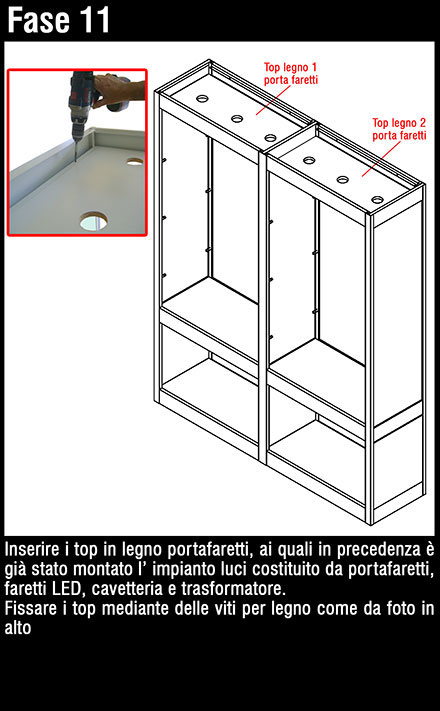 Fase 11

Top legno 1
porta faretti

Top legno 2
porta faretti

Inserire i top in legno portafaretti, ai quali in precedenza è già stato montato l' impianto luci costituito da portafaretti, faretti LED, cavetteria e trasformatore.
Fissare i top mediante delle viti per legno come da foto in alto