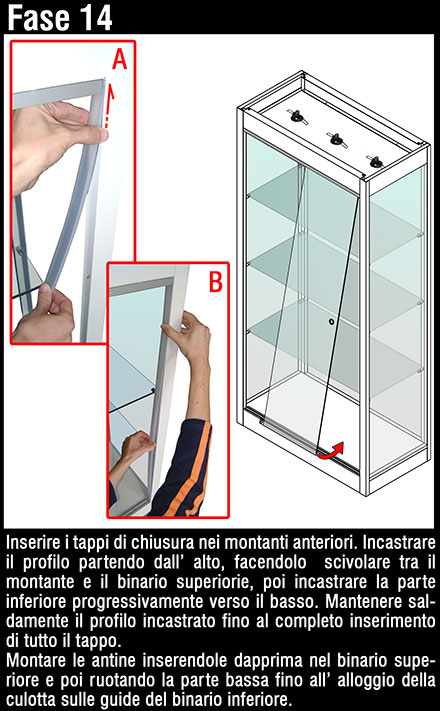 Fase 14

A

B

Inserire i tappi di chiusura nei montanti anteriori. Incastrare il profilo partendo dall' alto, facendolo scivolare tra il montante e il binario superiorie, poi incastrare la parte inferiore progressivamente verso il basso. Mantenere saldamente il profilo incastrato fino al completo inserimento di tutto il tappo.
Montare le antine inserendole dapprima nel binario superiore e poi ruotando la parte bassa fino all' alloggio della culotta sulle guide del binario inferiore.