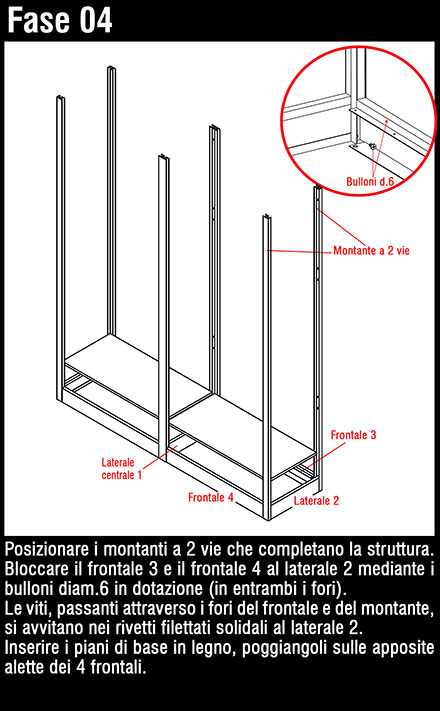 Fase 04

Bulloni d.6

Montante a 2 vie

Frontale 3

Laterale centrale 1

Frontale 4

Laterale 2

Posizionare i montanti a 2 vie che completano la struttura. Bloccare il frontale 3 e il frontale 4 al laterale 2 mediante i bulloni diam.6 in dotazione (in entrambi i fori).
Le viti, passanti attraverso i fori del frontale e del montante, si avvitano nei rivetti filettati solidali al laterale 2.
Inserire i piani di base in legno, poggiangoli sulle apposite alette dei 4 frontali.