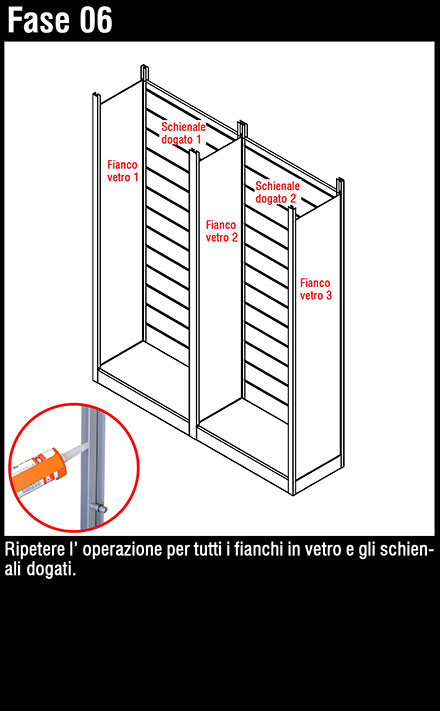 Fase 06

Schienale dogato 1

Fianco vetro 1

Schienale dogato 2

Fianco vetro 2

Fianco vetro 3

Ripetere l' operazione per tutti i fianchi in vetro e gli schienali dogati.