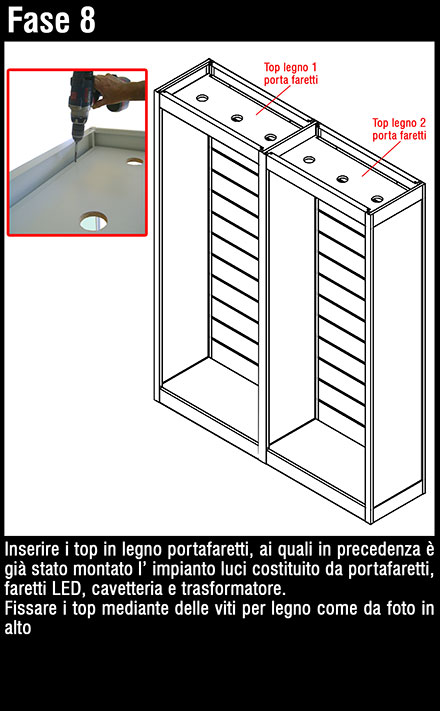 Fase 8

Top legno 1 porta faretti

Top legno 2 porta faretti

Inserire i top in legno portafaretti, ai quali in precedenza è già stato montato l' impianto luci costituito da portafaretti, faretti LED, cavetteria e trasformatore.
Fissare i top mediante delle viti per legno come da foto in alto