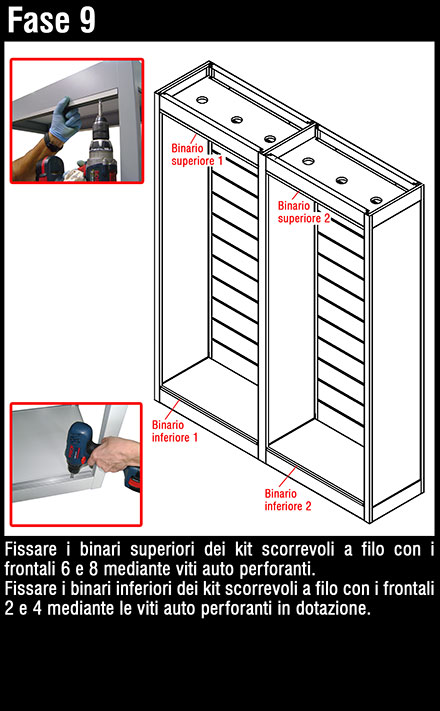 Fase 9

Binario superiore 1

Binario superiore 2

Binario inferiore 1

Binario inferiore 2

Fissare i binari superiori dei kit scorrevoli a filo con i frontali 6 e 8 mediante viti auto perforanti.
Fissare i binari inferiori dei kit scorrevoli a filo con i frontali 2 e 4 mediante le viti auto perforanti in dotazione.