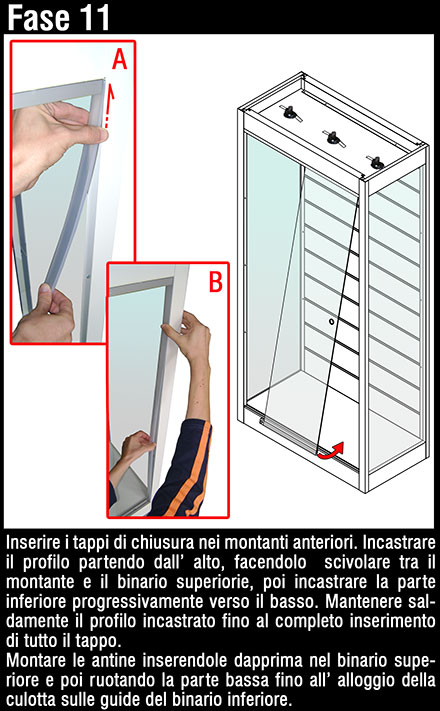 Fase 11

A

B

Inserire i tappi di chiusura nei montanti anteriori. Incastrare il profilo partendo dall' alto, facendolo scivolare tra il montante e il binario superiorie, poi incastrare la parte inferiore progressivamente verso il basso. Mantenere saldamente il profilo incastrato fino al completo inserimento di tutto il tappo.
Montare le antine inserendole dapprima nel binario superiore e poi ruotando la parte bassa fino all' alloggio della culotta sulle guide del binario inferiore.