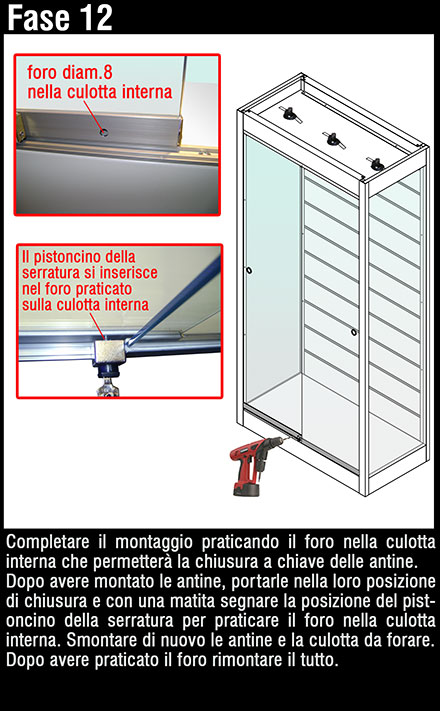 Fase 12

foro diam.8
nella culotta interna

Il pistoncino della serratura si inserisce nel foro praticato sulla culotta interna

Completare il montaggio praticando il foro nella culotta interna che permetterà la chiusura a chiave delle antine. Dopo avere montato le antine, portarle nella loro posizione di chiusura e con una matita segnare la posizione del pistoncino della serratura per praticare il foro nella culotta interna. Smontare di nuovo le antine e la culotta da forare. Dopo avere praticato il foro rimontare il tutto.