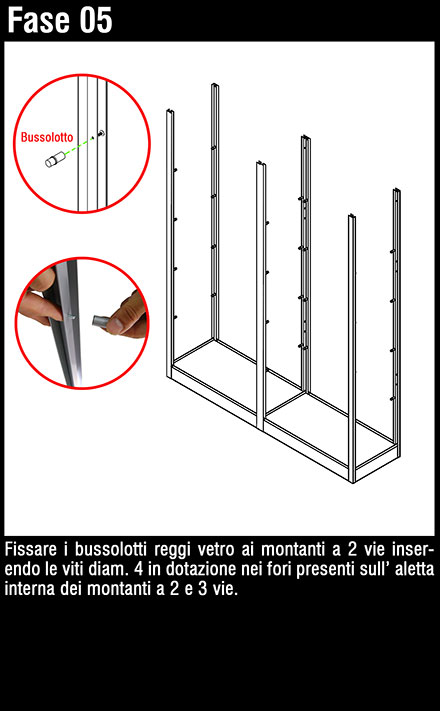 Fase 05

Bussolotto

Fissare i bussolotti reggi vetro ai montanti a 2 vie inserendo le viti diam. 4 in dotazione nei fori presenti sull' aletta interna dei montanti a 2 e 3 vie.