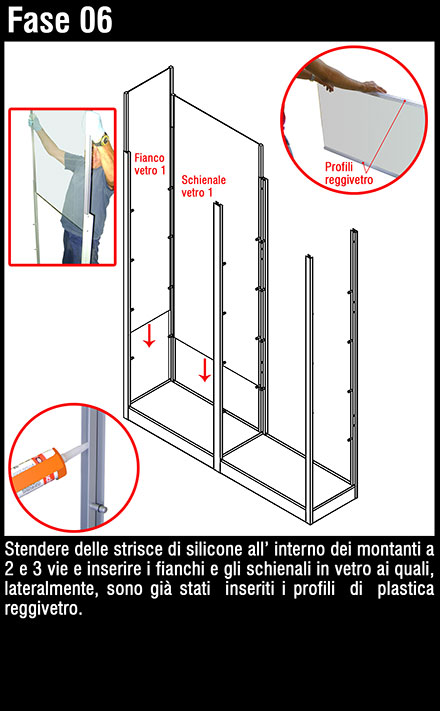 Fase 06

Fianco vetro 1

Schienale vetro 1

Profili reggivetro

Stendere delle strisce di silicone all' interno dei montanti a 2 e 3 vie e inserire i fianchi e gli schienali in vetro ai quali, lateralmente, sono già stati inseriti i profili di plastica reggivetro.