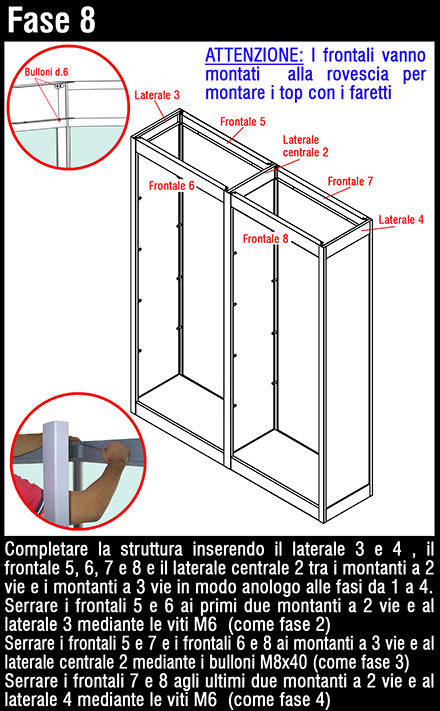 Fase 8

ATTENZIONE: I frontali vanno montati alla rovescia per montare i top con i faretti

Bulloni d.6

Laterale 3

Frontale 5

Laterale centrale 2

Frontale 6

Frontale 7

Laterale 4

Frontale 8

Completare la struttura inserendo il laterale 3 e 4 , il frontale 5, 6, 7 e 8 e il laterale centrale 2 tra i montanti a 2 vie e i montanti a 3 vie in modo anologo alle fasi da 1 a 4.
Serrare i frontali 5 e 6 ai primi due montanti a 2 vie e al laterale 3 mediante le viti M6 (come fase 2)
Serrare i frontali 5 e 7 e i frontali 6 e 8 ai montanti a 3 vie e al laterale centrale 2 mediante i bulloni M8x40 (come fase 3)
Serrare i frontali 7 e 8 agli ultimi due montanti a 2 vie e al laterale 4 mediante le viti M6 (come fase 4)