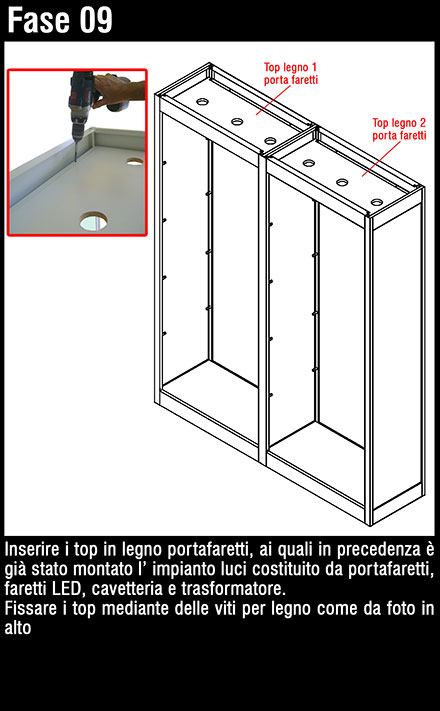 Fase 09

Top legno 1
porta faretti

Top legno 2
porta faretti

Inserire i top in legno portafaretti, ai quali in precedenza è già stato montato l' impianto luci costituito da portafaretti, faretti LED, cavetteria e trasformatore.
Fissare i top mediante delle viti per legno come da foto in alto