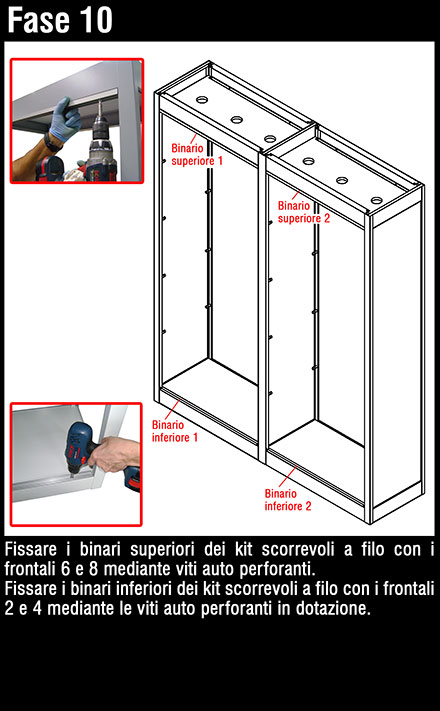 Fase 10

Binario superiore 1

Binario superiore 2

Binario inferiore 1

Binario inferiore 2

Fissare i binari superiori dei kit scorrevoli a filo con i frontali 6 e 8 mediante viti auto perforanti.
Fissare i binari inferiori dei kit scorrevoli a filo con i frontali 2 e 4 mediante le viti auto perforanti in dotazione.