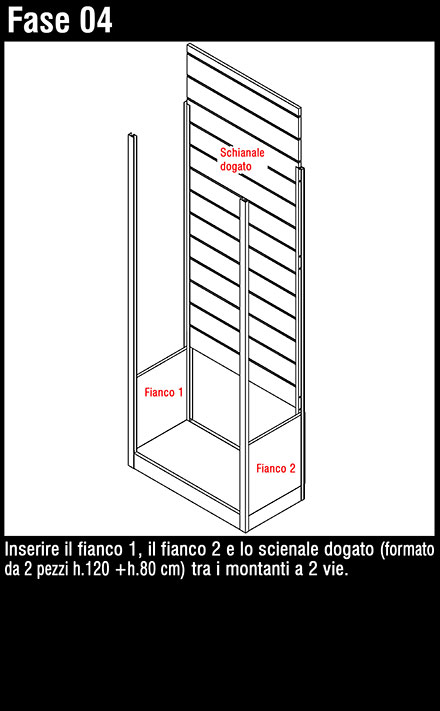 Fase 04

Schianale dogato

Fianco 1

Fianco 2

Inserire il fianco 1, il fianco 2 e lo scienale dogato (formato da 2 pezzi h.120 +h.80 cm) tra i montanti a 2 vie.