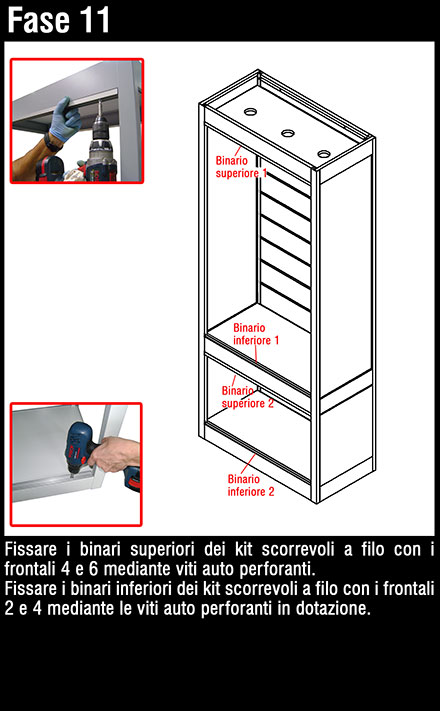 Fase 11

Binario superiore 1

Binario inferiore 1

Binario superiore 2

Binario inferiore 2

Fissare i binari superiori dei kit scorrevoli a filo con i frontali 4 e 6 mediante viti auto perforanti.
Fissare i binari inferiori dei kit scorrevoli a filo con i frontali 2 e 4 mediante le viti auto perforanti in dotazione.