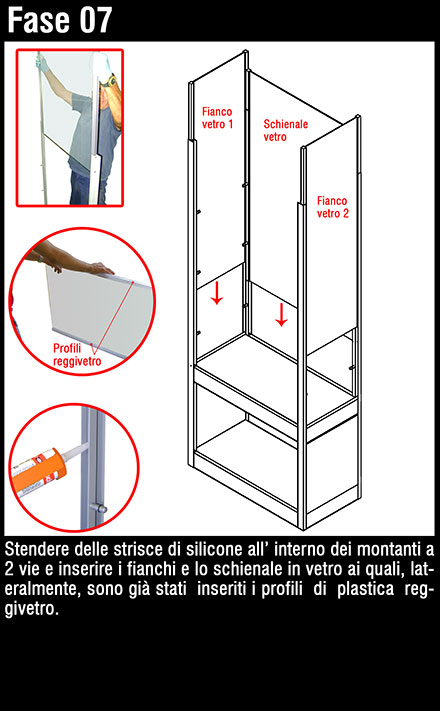 Fase 07

Profili reggivetro

Fianco vetro 1

Schienale vetro

Fianco vetro 2

Stendere delle strisce di silicone all' interno dei montanti a 2 vie e inserire i fianchi e lo schienale in vetro ai quali, lateralmente, sono già stati inseriti i profili di plastica reggivetro.