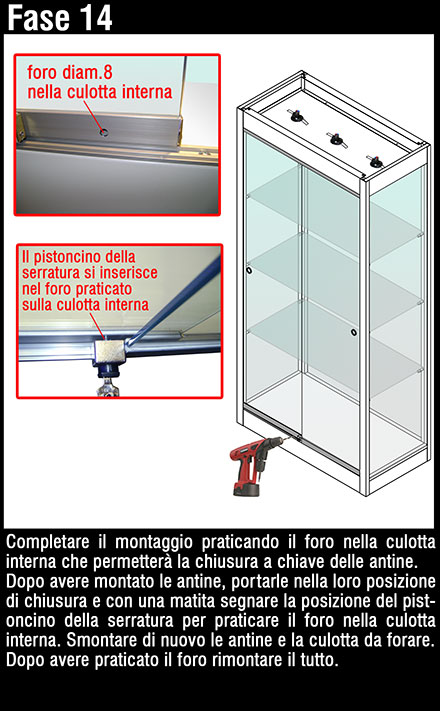 Fase 14

foro diam.8
nella culotta interna

Il pistoncino della serratura si inserisce nel foro praticato sulla culotta interna

Completare il montaggio praticando il foro nella culotta interna che permetterà la chiusura a chiave delle antine. Dopo avere montato le antine, portarle nella loro posizione di chiusura e con una matita segnare la posizione del pistoncino della serratura per praticare il foro nella culotta interna. Smontare di nuovo le antine e la culotta da forare. Dopo avere praticato il foro rimontare il tutto.