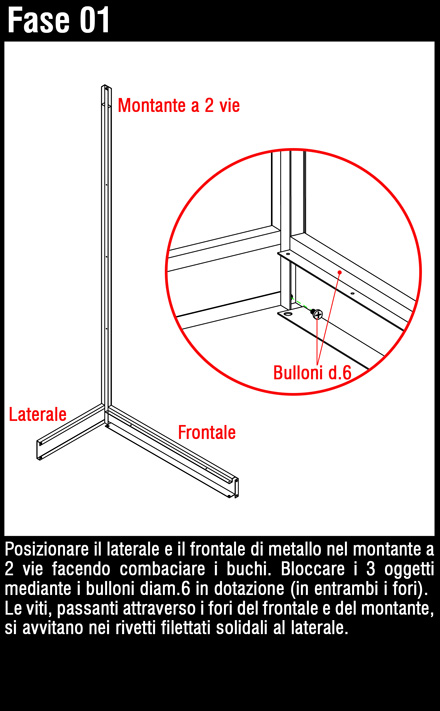 Fase 01

Montante a 2 vie

Bulloni d.6

Laterale

Frontale

Posizionare il laterale e il frontale di metallo nel montante a 2 vie facendo combaciare i buchi. Bloccare i 3 oggetti mediante i bulloni diam.6 in dotazione (in entrambi i fori). Le viti, passanti attraverso i fori del frontale e del montante, si avvitano nei rivetti filettati solidali al laterale.