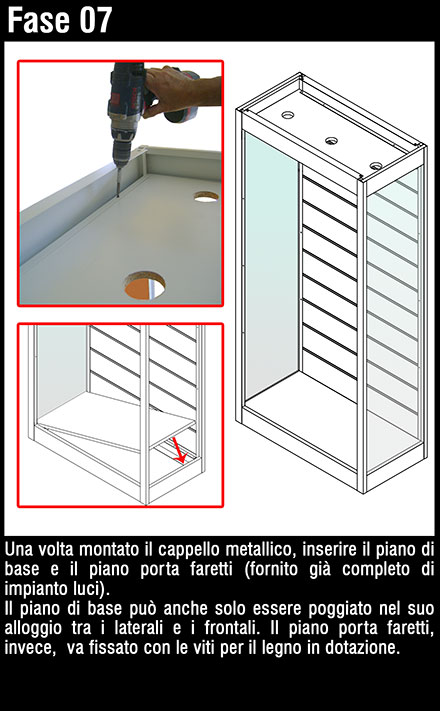 Fase 07

Una volta montato il cappello metallico, inserire il piano di base e il piano porta faretti (fornito già completo di impianto luci).
Il piano di base può anche solo essere poggiato nel suo alloggio tra i laterali e i frontali. Il piano porta faretti, invece, va fissato con le viti per il legno in dotazione.