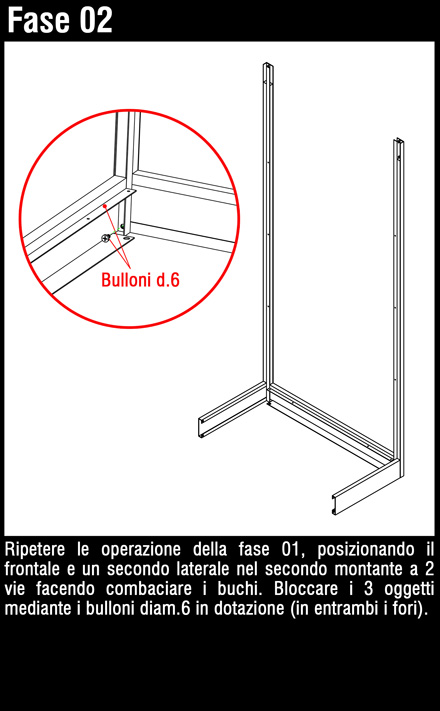 Fase 02

Bulloni d.6

Ripetere le operazione della fase 01, posizionando il frontale e un secondo laterale nel secondo montante a 2 vie facendo combaciare i buchi. Bloccare i 3 oggetti mediante i bulloni diam.6 in dotazione (in entrambi i fori).