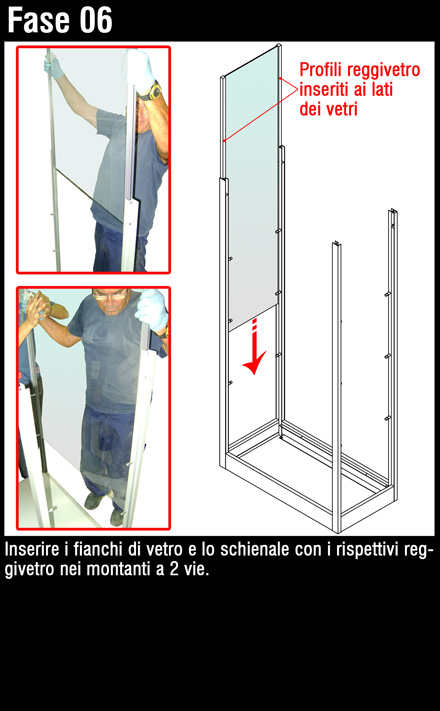 Fase 06

Profili reggivetro inseriti ai lati dei vetri

Inserire i fianchi di vetro e lo schienale con i rispettivi reggivetro nei montanti a 2 vie.