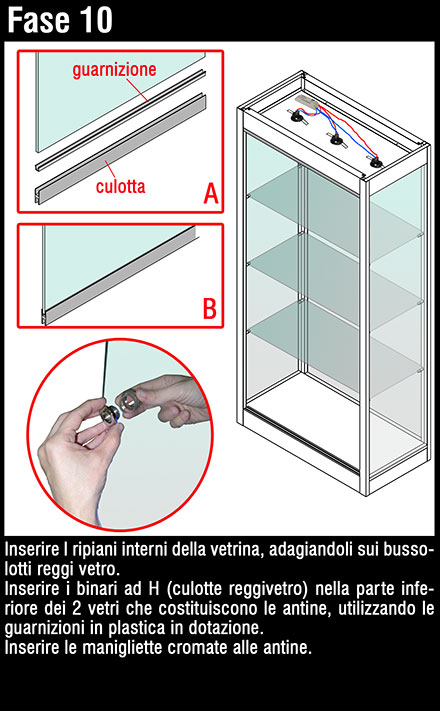 Fase 10

guarnizione
culotta
A
B

Inserire I ripiani interni della vetrina, adagiandoli sui bussolotti reggi vetro.
Inserire i binari ad H (culotte reggivetro) nella parte inferiore dei 2 vetri che costituiscono le antine, utilizzando le guarnizioni in plastica in dotazione.
Inserire le manigliette cromate alle antine.