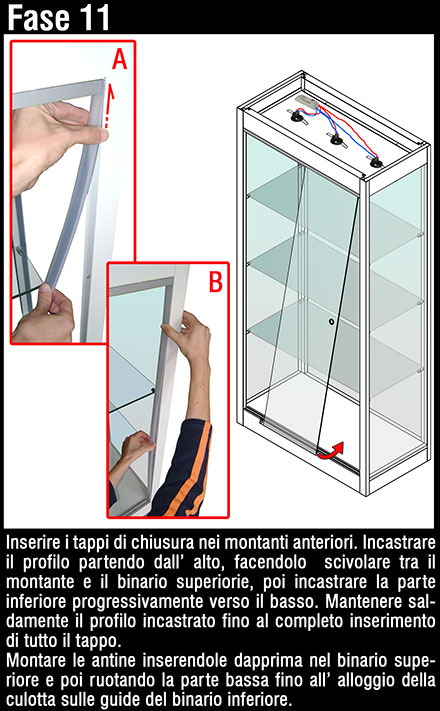 Fase 11

A

B

Inserire i tappi di chiusura nei montanti anteriori. Incastrare il profilo partendo dall' alto, facendolo scivolare tra il montante e il binario superiorie, poi incastrare la parte inferiore progressivamente verso il basso. Mantenere saldamente il profilo incastrato fino al completo inserimento di tutto il tappo.
Montare le antine inserendole dapprima nel binario superiore e poi ruotando la parte bassa fino all' alloggio della culotta sulle guide del binario inferiore.