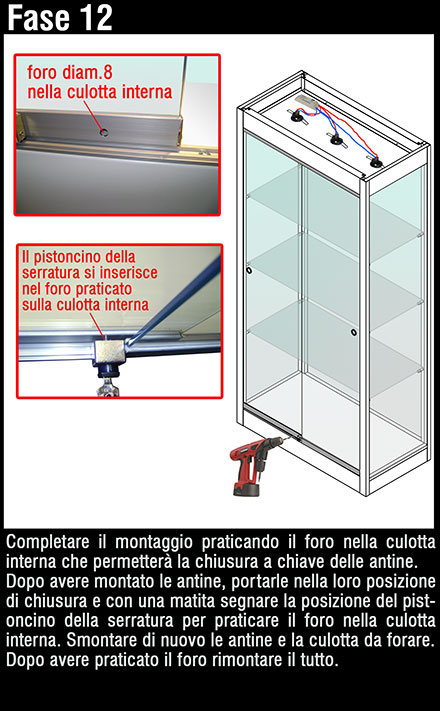 Fase 12

foro diam.8
nella culotta interna

Il pistoncino della serratura si inserisce nel foro praticato sulla culotta interna

Completare il montaggio praticando il foro nella culotta interna che permetterà la chiusura a chiave delle antine. Dopo avere montato le antine, portarle nella loro posizione di chiusura e con una matita segnare la posizione del pistoncino della serratura per praticare il foro nella culotta interna. Smontare di nuovo le antine e la culotta da forare. Dopo avere praticato il foro rimontare il tutto.