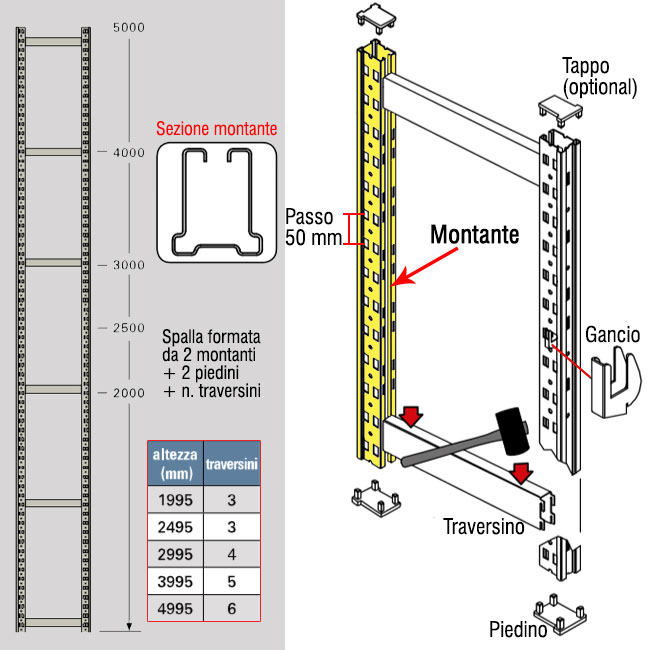 5000

4000

3000

2500

2000

Sezione montante

Spalla formata da 2 montanti + 2 piedini + n. traversini

| altezza (mm) | traversini |
|---|---|
| 1995 | 3 |
| 2495 | 3 |
| 2995 | 4 |
| 3995 | 5 |
| 4995 | 6 |

Tappo (optional)

Passo 50 mm

Montante

Gancio

Traversino

Piedino