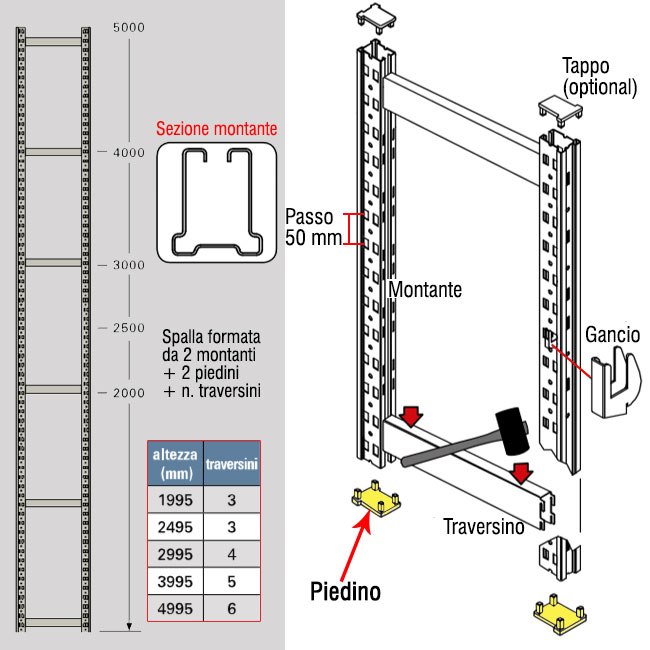 5000

4000

3000

2500

2000

Sezione montante

Spalla formata da 2 montanti + 2 piedini + n. traversini

| altezza (mm) | traversini |
|---|---|
| 1995 | 3 |
| 2495 | 3 |
| 2995 | 4 |
| 3995 | 5 |
| 4995 | 6 |

Tappo (optional)

Passo 50 mm

Montante

Gancio

Traversino

Piedino