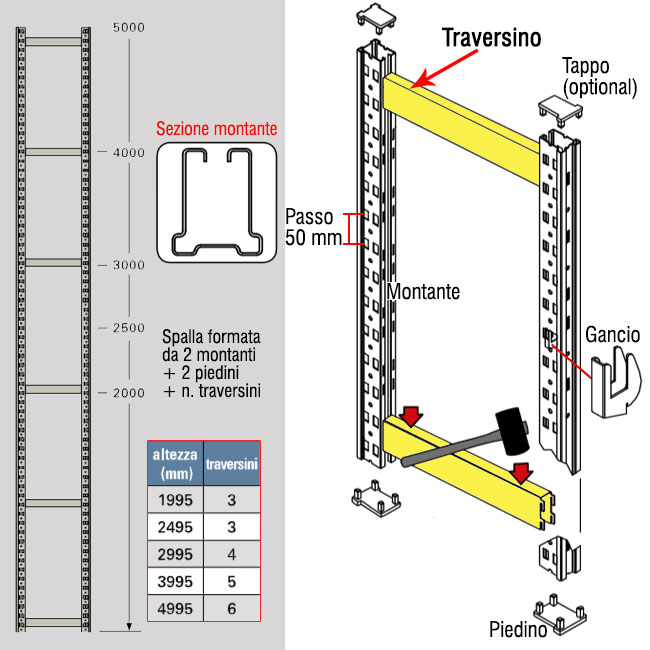 5000

4000

3000

2500

2000

Sezione montante

Spalla formata da 2 montanti + 2 piedini + n. traversini

| altezza (mm) | traversini |
|---|---|
| 1995 | 3 |
| 2495 | 3 |
| 2995 | 4 |
| 3995 | 5 |
| 4995 | 6 |

Traversino

Tappo (optional)

Passo 50 mm

Montante

Gancio

Piedino