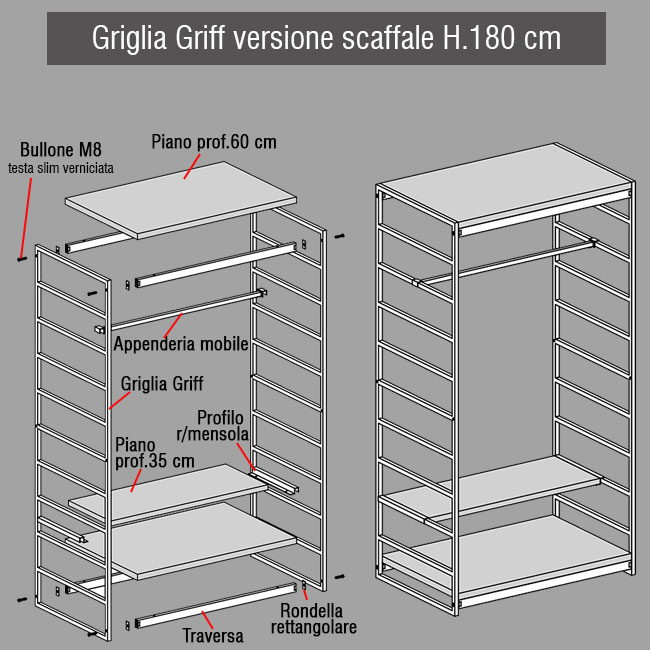 Griglia Griff versione scaffale H.180 cm

Bullone M8
testa slim verniciata

Piano prof.60 cm

Appenderia mobile

Griglia Griff

Profilo r/mensola

Piano prof.35 cm

Rondella rettangolare

Traversa